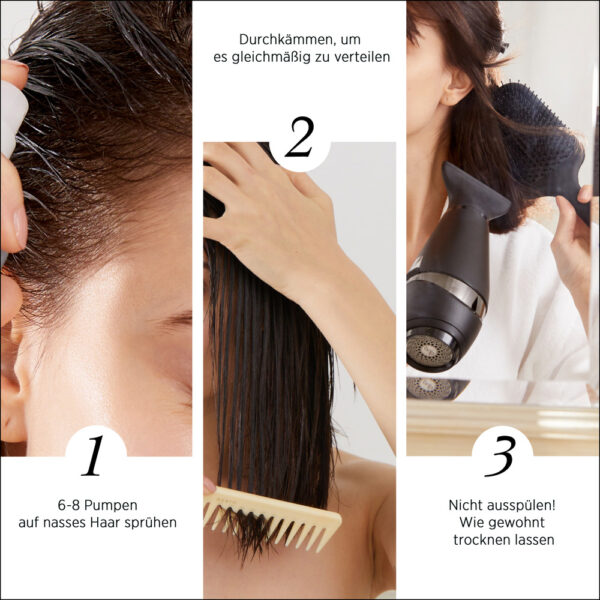 1

6-8 Pumpen auf nasses Haar sprühen

Durchkämmen, um es gleichmäßig zu verteilen

2

3

Nicht ausspülen! Wie gewohnt trocknen lassen